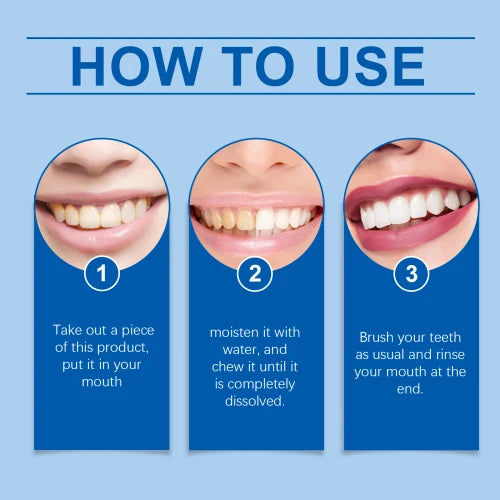 HOW TO USE

1

Take out a piece of this product, put it in your mouth

2

moisten it with water, and chew it until it is completely dissolved.

3

Brush your teeth as usual and rinse your mouth at the end.